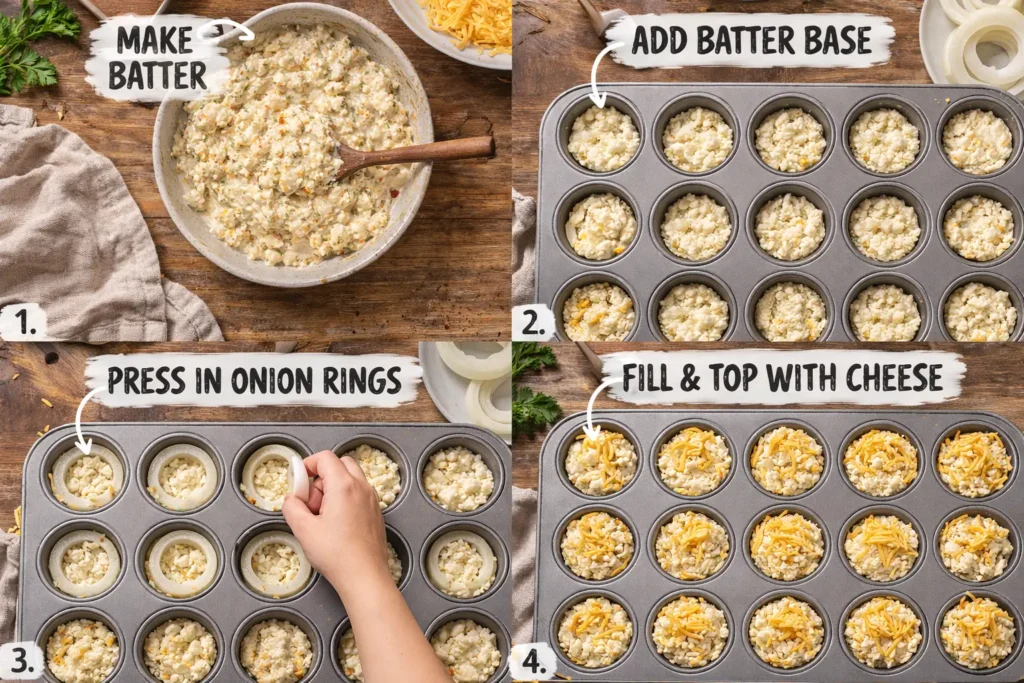 MAKE BATTER

1.

ADD BATTER BASE

2.

PRESS IN ONION RINGS

3.

FILL & TOP WITH CHEESE

4.