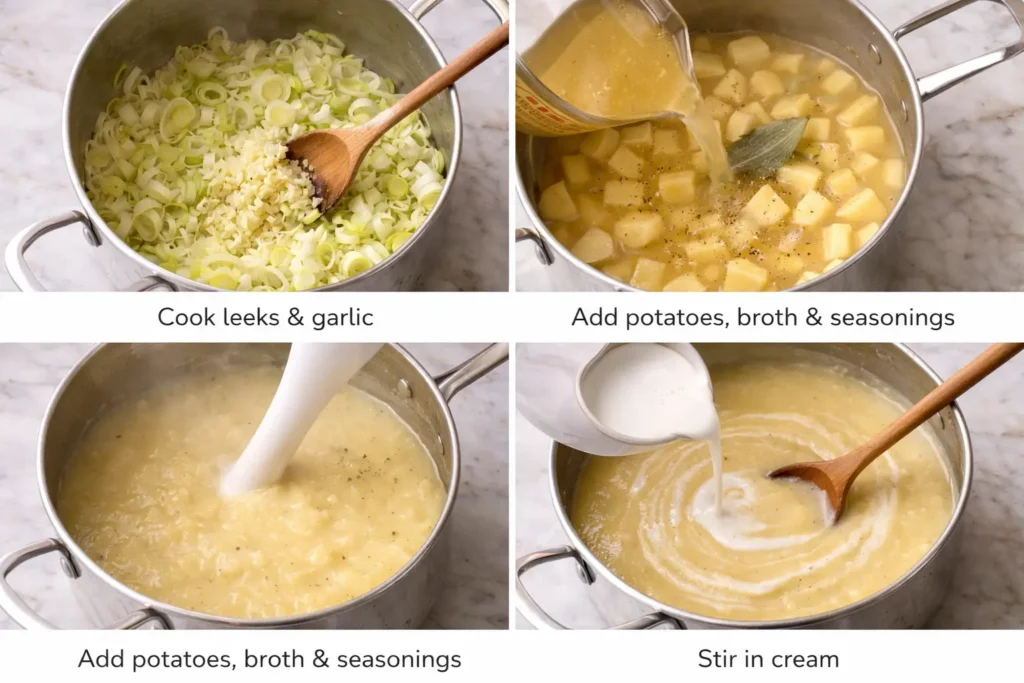 Cook leeks & garlic

Add potatoes, broth & seasonings

Add potatoes, broth & seasonings

Stir in cream