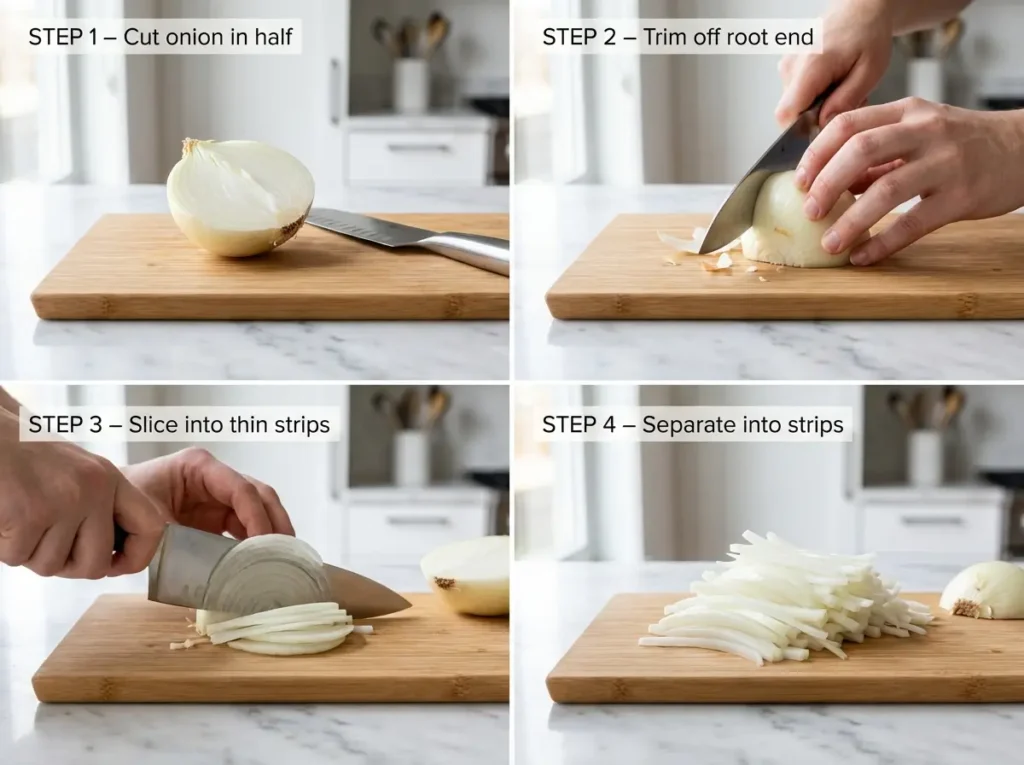 STEP 1 – Cut onion in half

STEP 2 – Trim off root end

STEP 3 – Slice into thin strips

STEP 4 – Separate into strips